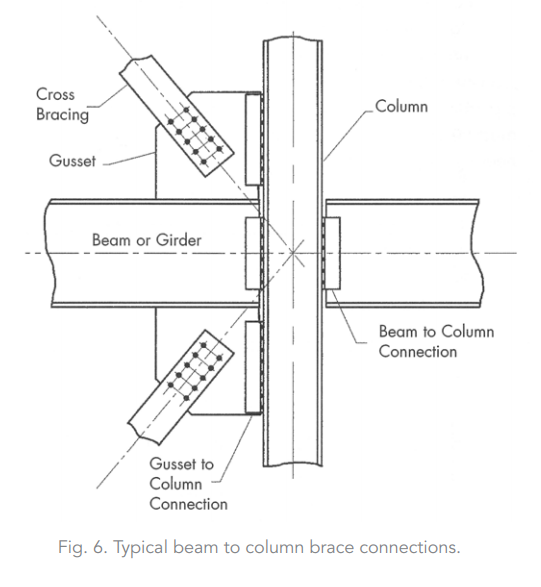 Cross Bracing

Column

Gusset

Beam or Girder

Beam to Column Connection

Gusset to Column Connection

Fig. 6. Typical beam to column brace connections.